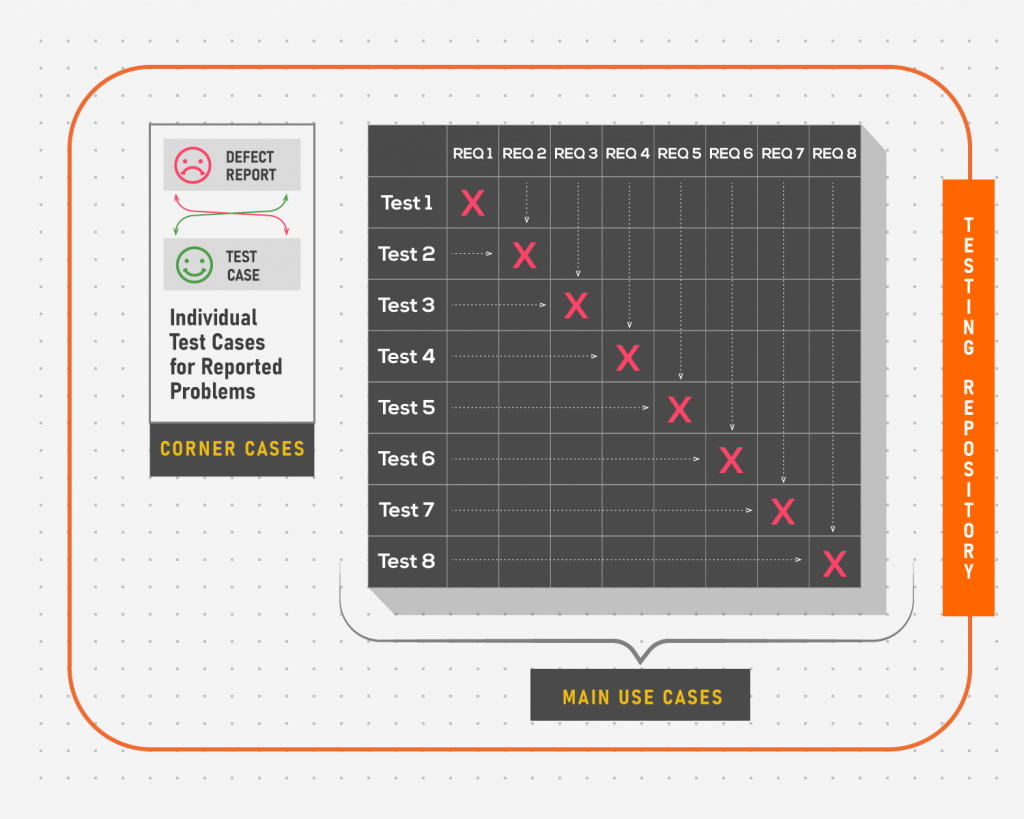 DEFECT REPORT

TEST CASE

Individual Test Cases for Reported Problems

CORNER CASES

| | REQ 1 | REQ 2 | REQ 3 | REQ 4 | REQ 5 | REQ 6 | REQ 7 | REQ 8 |
|---|---|---|---|---|---|---|---|---|
| Test 1 | X | | | | | | | |
| Test 2 | | X | | | | | | |
| Test 3 | | | X | | | | | |
| Test 4 | | | | X | | | | |
| Test 5 | | | | | X | | | |
| Test 6 | | | | | | X | | |
| Test 7 | | | | | | | X | |
| Test 8 | | | | | | | | X |

MAIN USE CASES

TESTING REPOSITORY